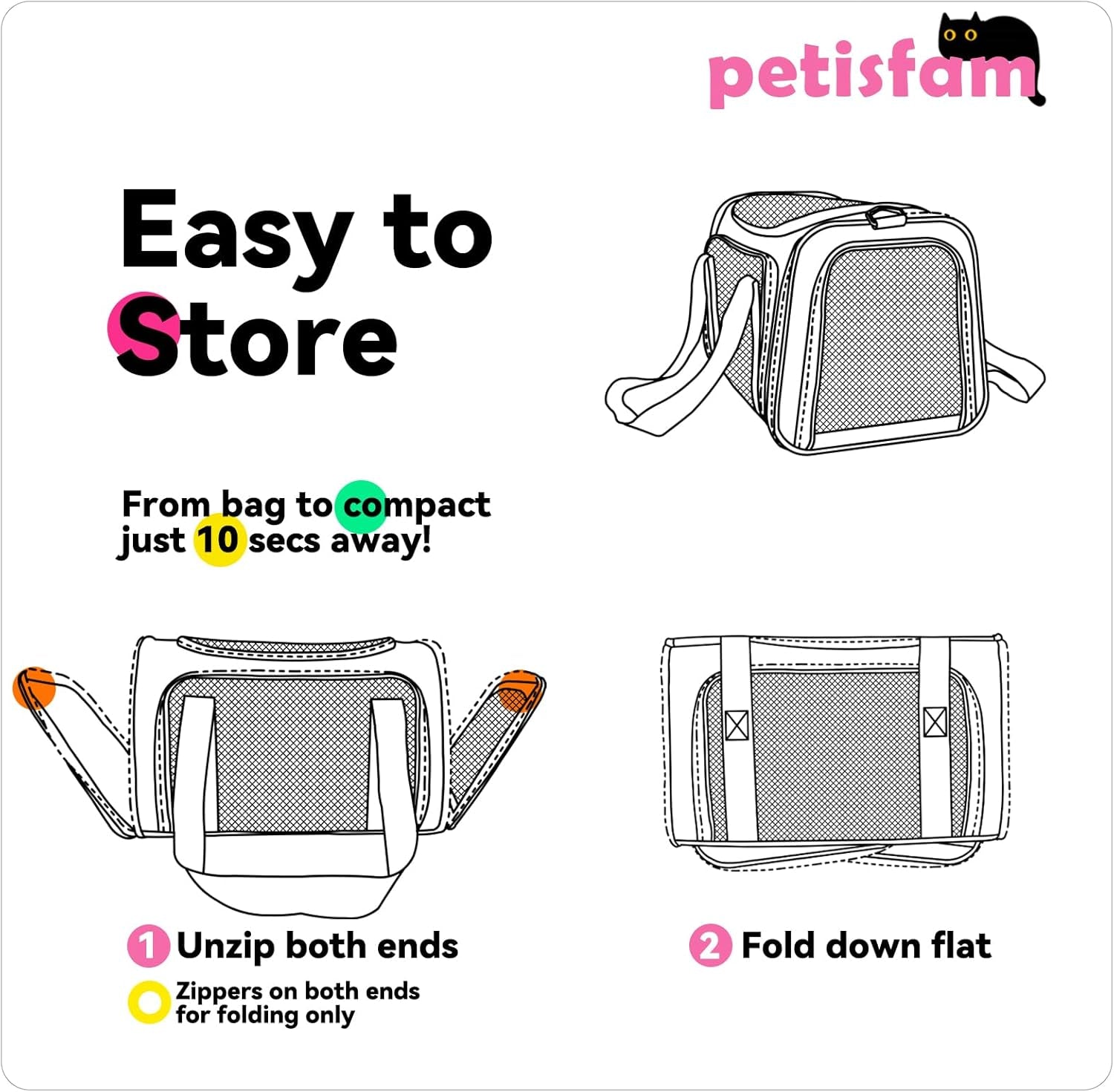 petisfam

Easy to Store

From bag to compact just 10 secs away!

1 Unzip both ends

Zippers on both ends for folding only

2 Fold down flat